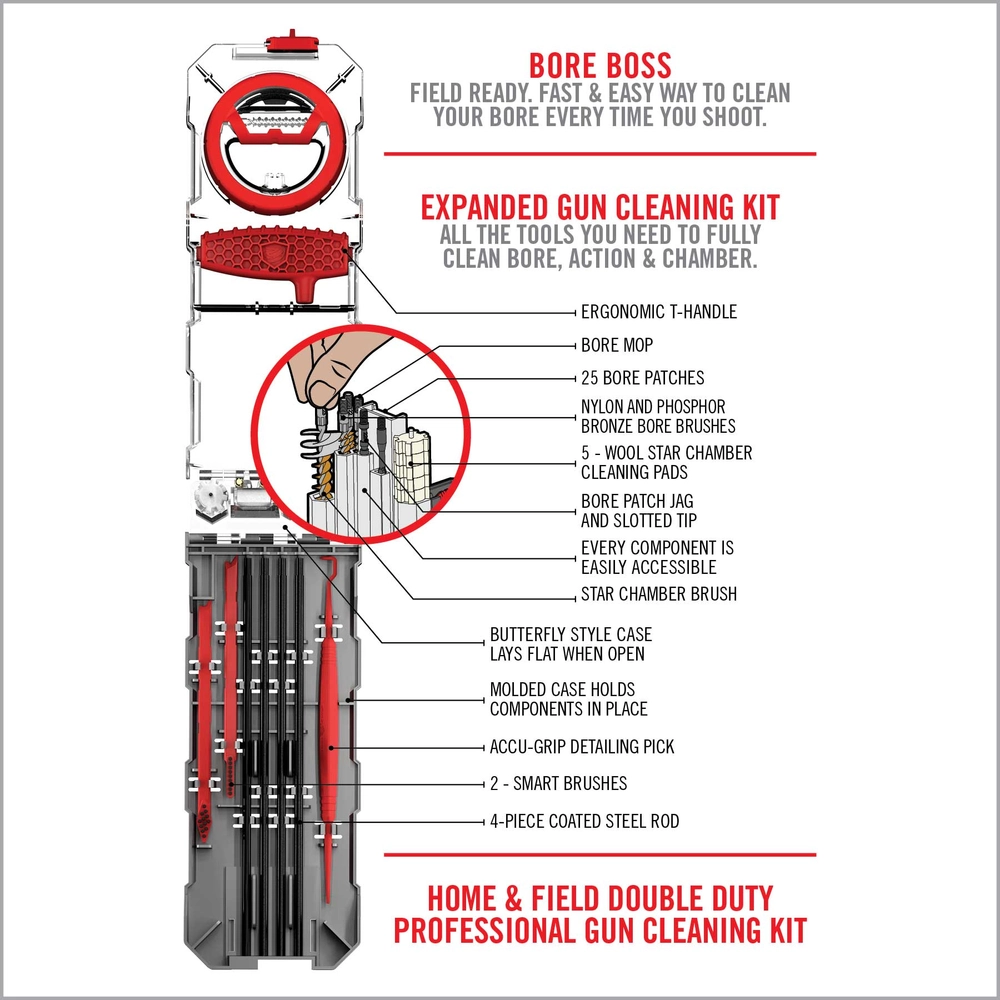 BORE BOSS
FIELD READY. FAST & EASY WAY TO CLEAN YOUR BORE EVERY TIME YOU SHOOT.

EXPANDED GUN CLEANING KIT
ALL THE TOOLS YOU NEED TO FULLY CLEAN BORE, ACTION & CHAMBER.

ERGONOMIC T-HANDLE
BORE MOP
25 BORE PATCHES
NYLON AND PHOSPHOR BRONZE BORE BRUSHES
5 - WOOL STAR CHAMBER CLEANING PADS
BORE PATCH JAG AND SLOTTED TIP
EVERY COMPONENT IS EASILY ACCESSIBLE
STAR CHAMBER BRUSH
BUTTERFLY STYLE CASE LAYS FLAT WHEN OPEN
MOLDED CASE HOLDS COMPONENTS IN PLACE
ACCU-GRIP DETAILING PICK
2 - SMART BRUSHES
4-PIECE COATED STEEL ROD

HOME & FIELD DOUBLE DUTY PROFESSIONAL GUN CLEANING KIT