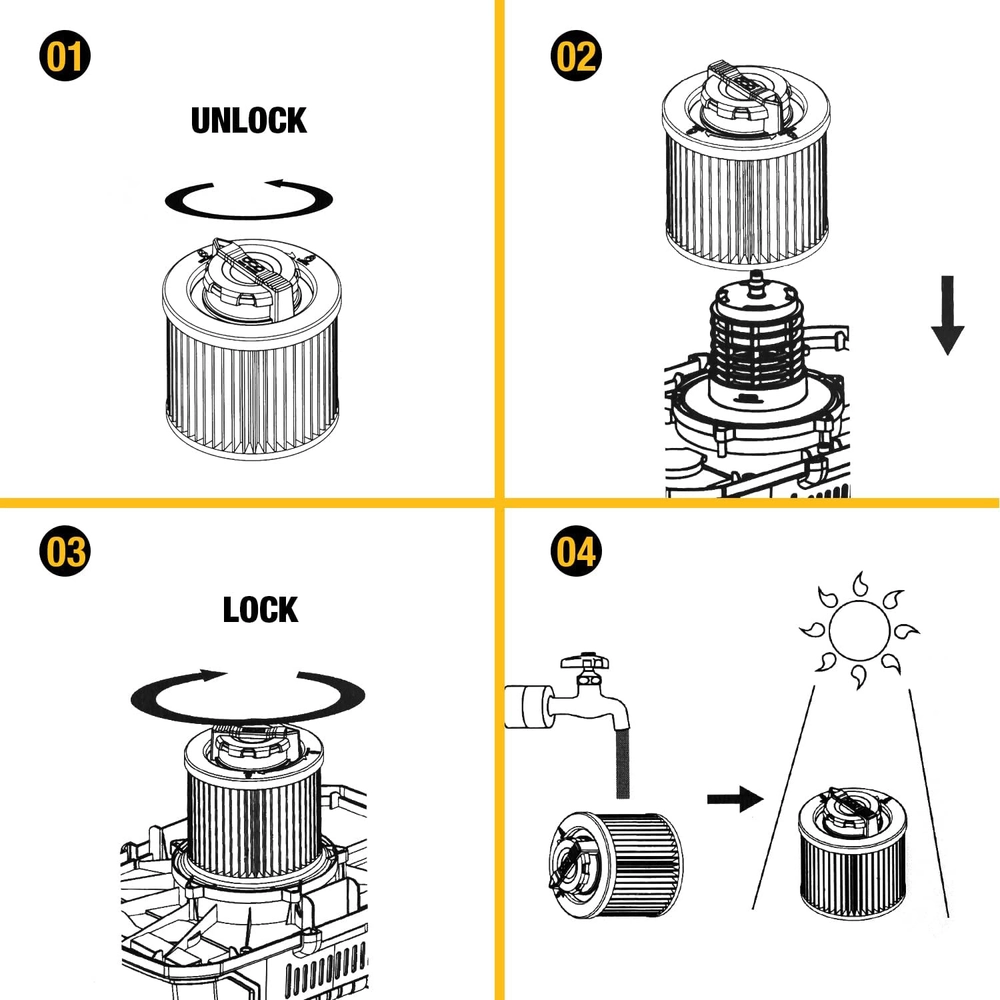 01

UNLOCK

02

03

LOCK

04