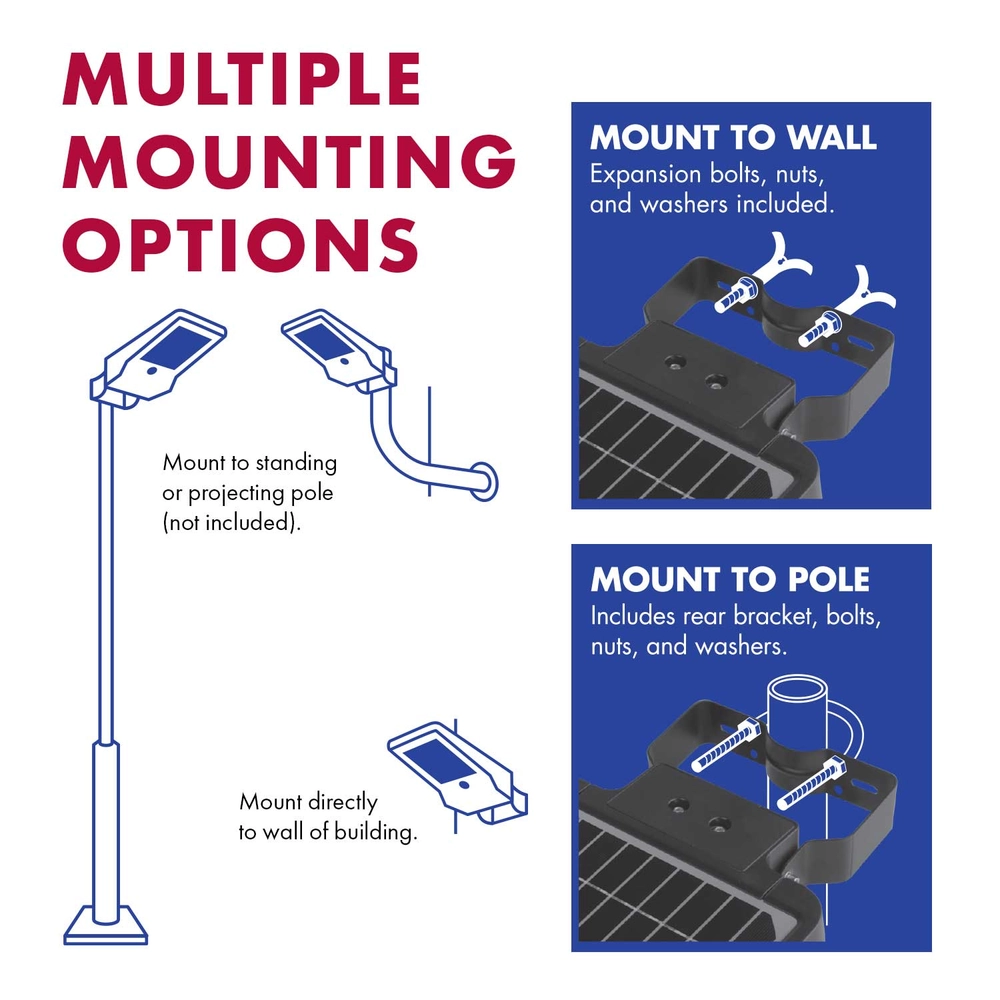 MULTIPLE MOUNTING OPTIONS

Mount to standing or projecting pole (not included).

Mount directly to wall of building.

MOUNT TO WALL
Expansion bolts, nuts, and washers included.

MOUNT TO POLE
Includes rear bracket, bolts, nuts, and washers.